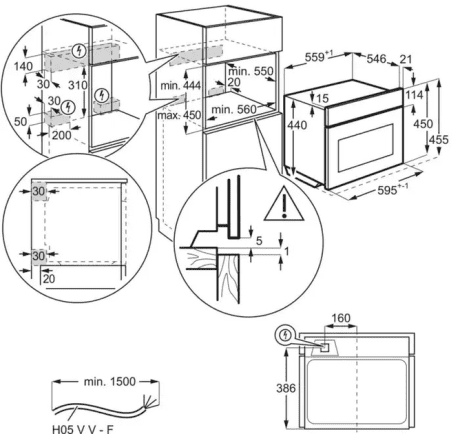 140
30
310
30
50
200
min. 444
max. 450
min. 550
20
min. 560
$559^{+1}$
546
21
15
114
440
450
455
$595^{+-1}$
30
30
20
5
1
160
386
min. 1500
H05 V V - F